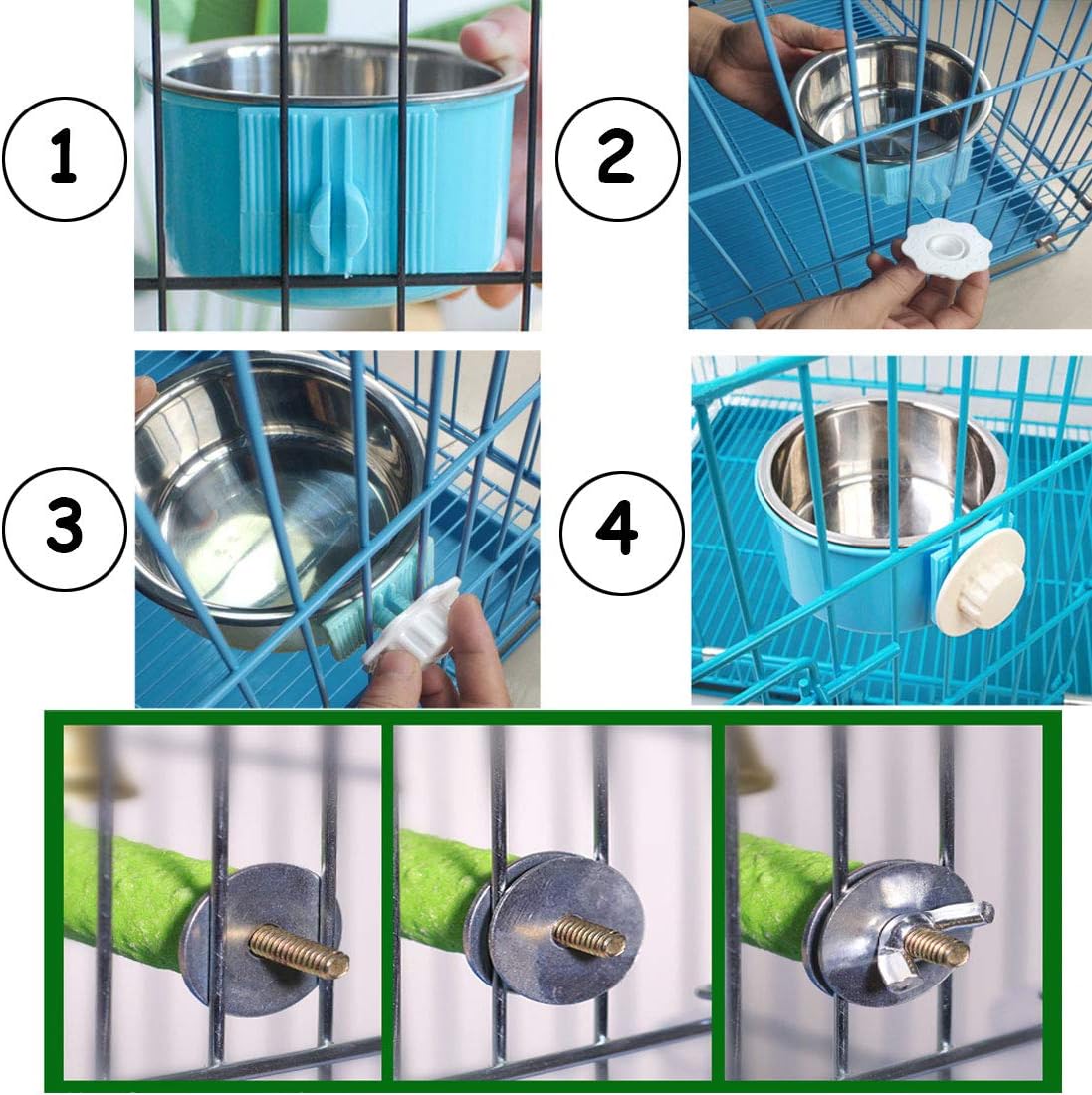 1
2
3
4